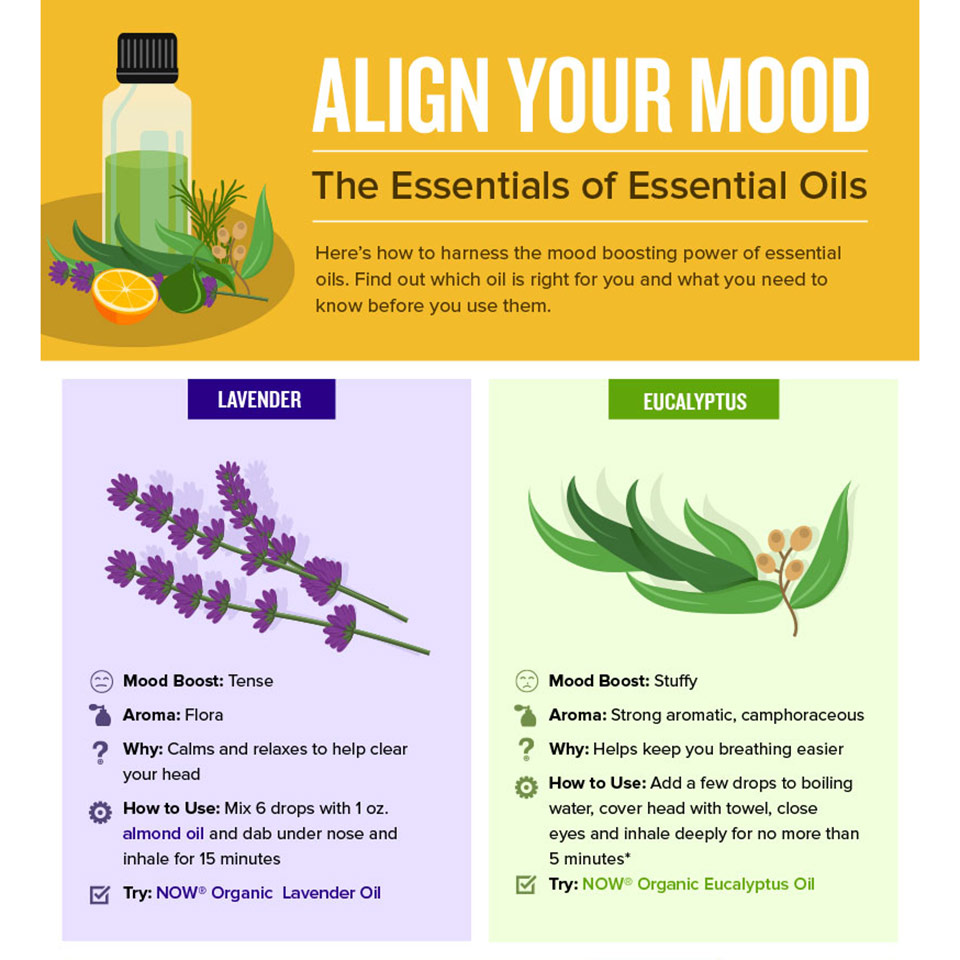 ALIGN YOUR MOOD

The Essentials of Essential Oils

Here's how to harness the mood boosting power of essential oils. Find out which oil is right for you and what you need to know before you use them.

LAVENDER

Mood Boost: Tense

Aroma: Flora

Why: Calms and relaxes to help clear your head

How to Use: Mix 6 drops with 1 oz. almond oil and dab under nose and inhale for 15 minutes

Try: NOW® Organic Lavender Oil

EUCALYPTUS

Mood Boost: Stuffy

Aroma: Strong aromatic, camphoraceous

Why: Helps keep you breathing easier

How to Use: Add a few drops to boiling water, cover head with towel, close eyes and inhale deeply for no more than 5 minutes*

Try: NOW® Organic Eucalyptus Oil