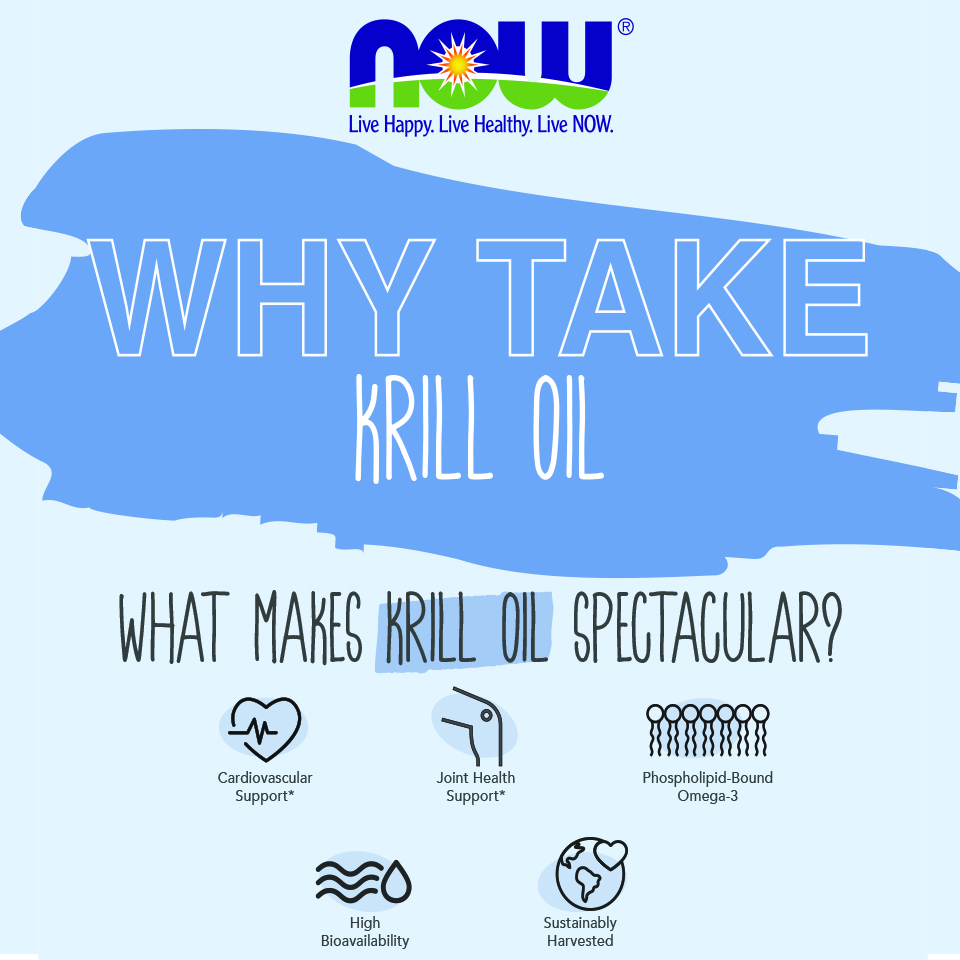 NOW®
Live Happy. Live Healthy. Live NOW.

WHY TAKE
KRILL OIL

WHAT MAKES KRILL OIL SPECTACULAR?

Cardiovascular Support*

Joint Health Support*

Phospholipid-Bound Omega-3

High Bioavailability

Sustainably Harvested