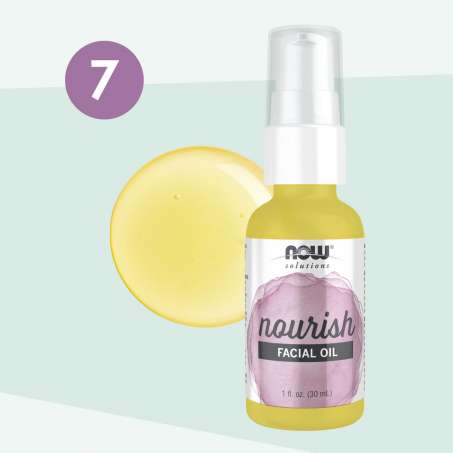 7

NOW®
solutions

nourish
FACIAL OIL

1 fl. oz. (30 mL)