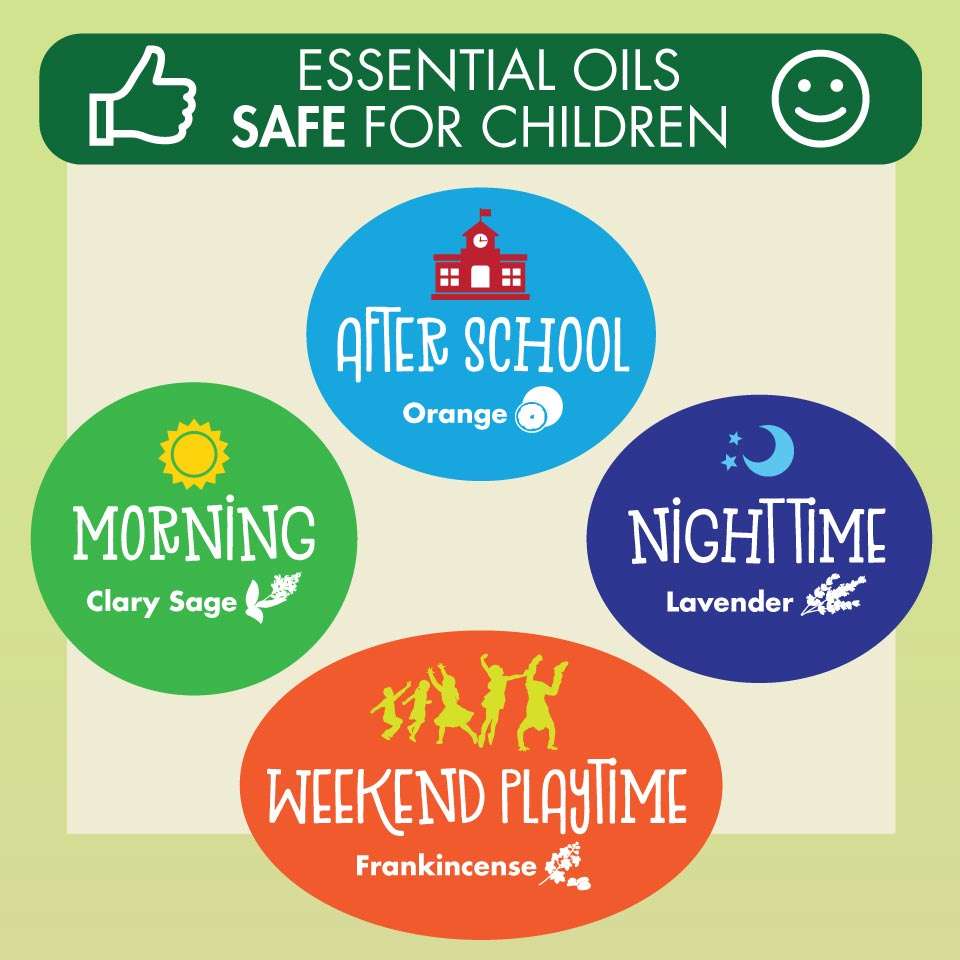 ESSENTIAL OILS
SAFE FOR CHILDREN

AFTER SCHOOL
Orange

MORNING
Clary Sage

NIGHTTIME
Lavender

WEEKEND PLAYTIME
Frankincense