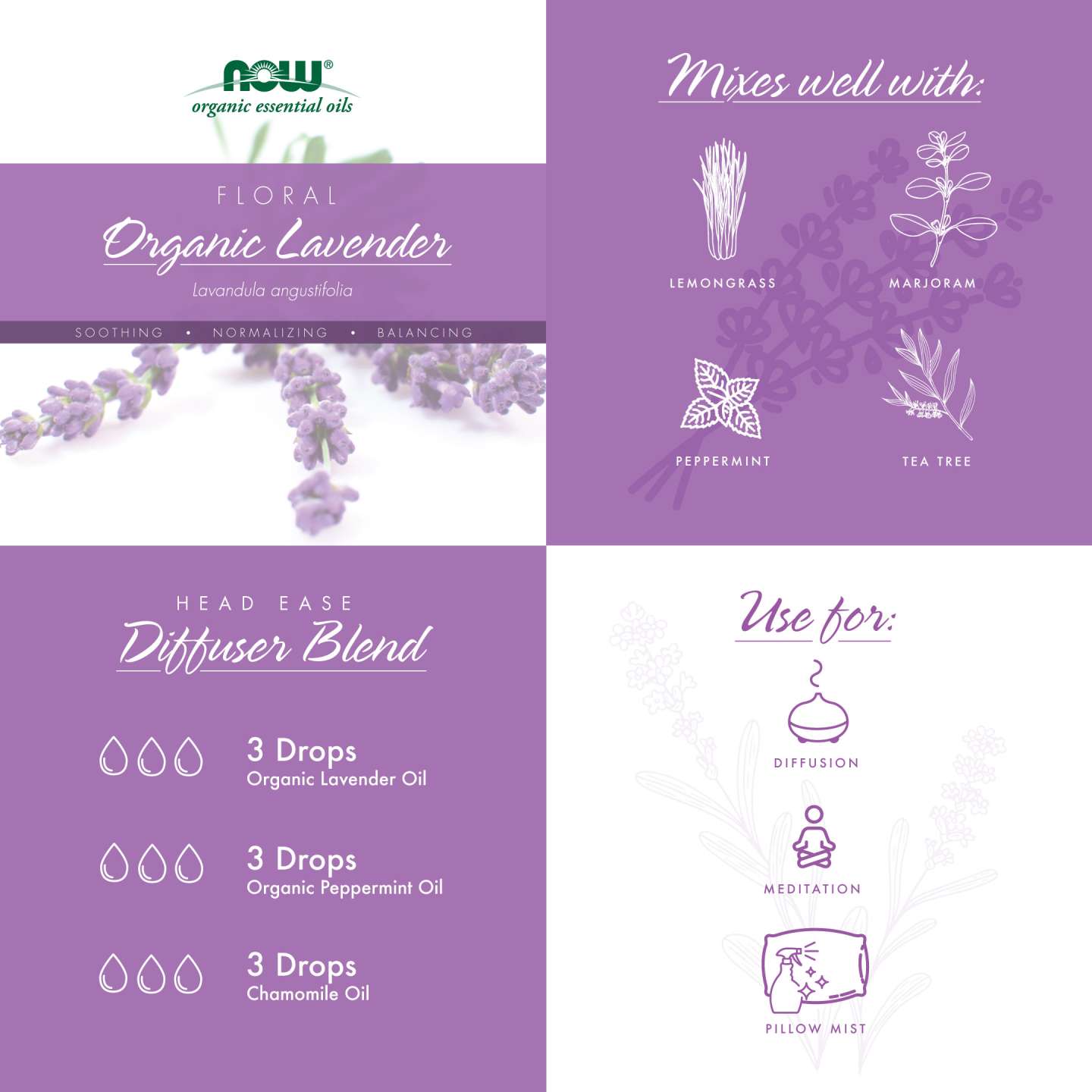 NOW®
organic essential oils

FLORAL
Organic Lavender
Lavandula angustifolia

SOOTHING • NORMALIZING • BALANCING

Mixes well with:

LEMONGRASS
MARJORAM
PEPPERMINT
TEA TREE

HEAD EASE
Diffuser Blend

3 Drops
Organic Lavender Oil

3 Drops
Organic Peppermint Oil

3 Drops
Chamomile Oil

Use for:

DIFFUSION
MEDITATION
PILLOW MIST