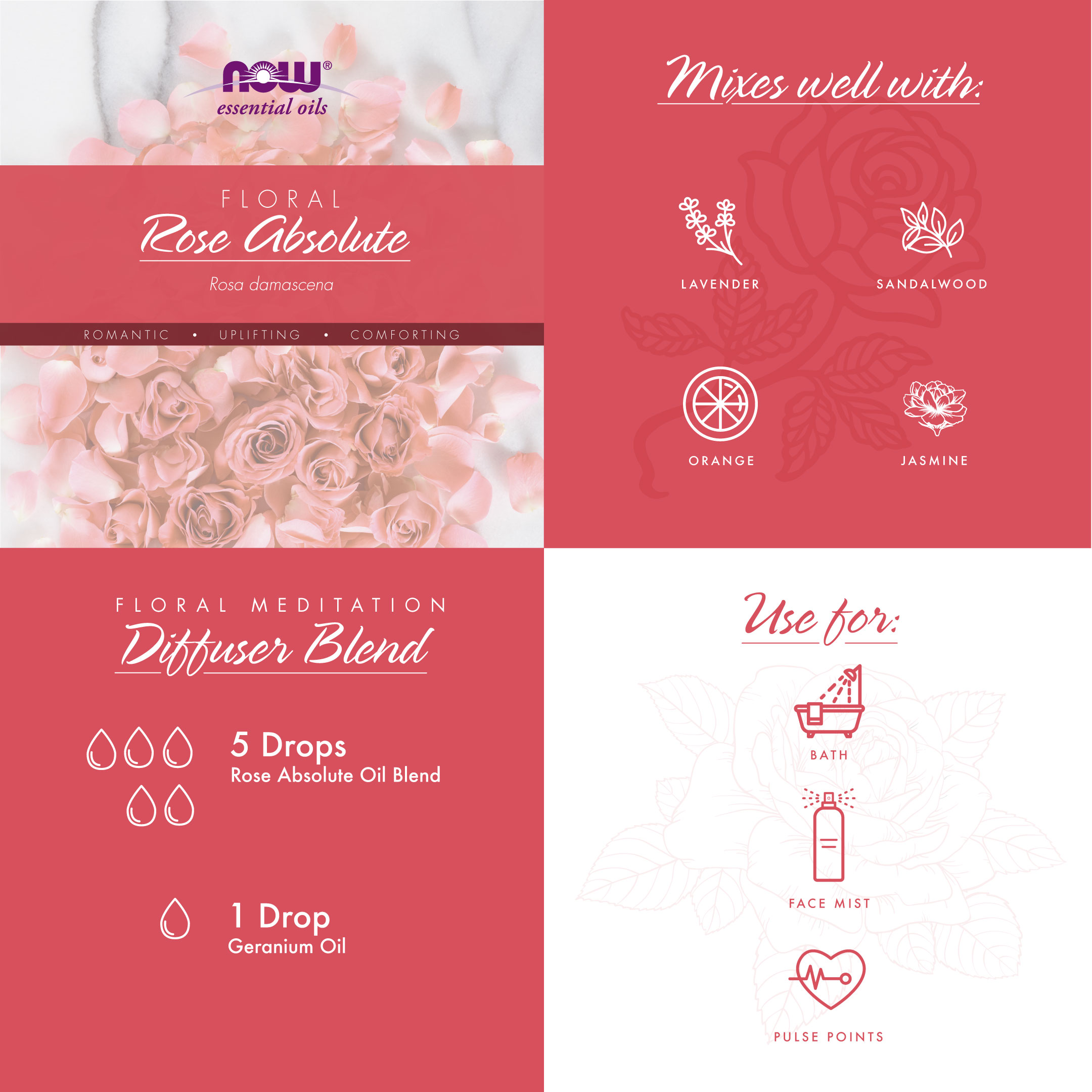 NOW®
essential oils

FLORAL
Rose Absolute
Rosa damascena

ROMANTIC • UPLIFTING • COMFORTING

Mixes well with:

LAVENDER
SANDALWOOD
ORANGE
JASMINE

FLORAL MEDITATION
Diffuser Blend

5 Drops
Rose Absolute Oil Blend

1 Drop
Geranium Oil

Use for:

BATH
FACE MIST
PULSE POINTS