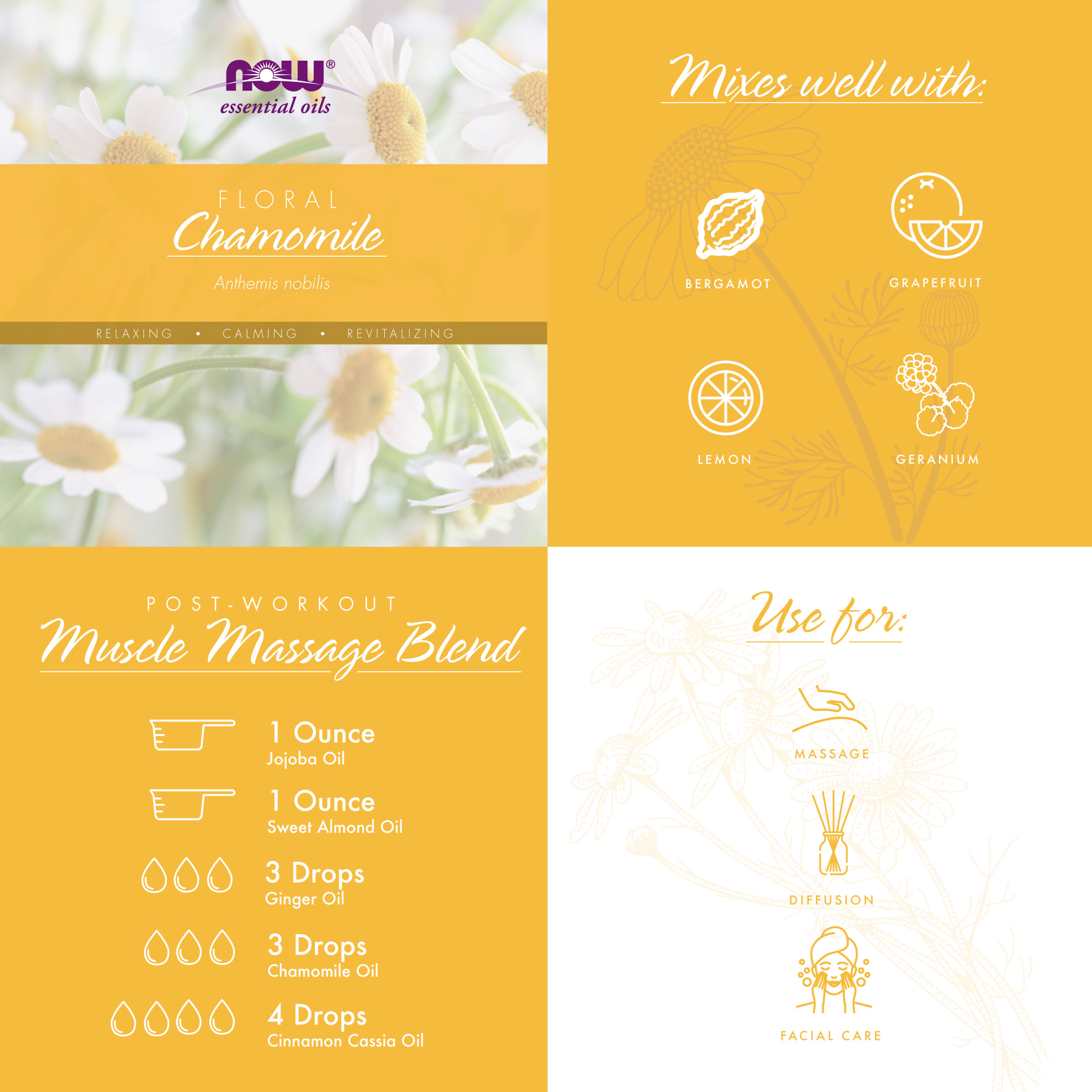 NOW®
essential oils

FLORAL
Chamomile
Anthemis nobilis

RELAXING • CALMING • REVITALIZING

Mixes well with:

BERGAMOT

GRAPEFRUIT

LEMON

GERANIUM

POST-WORKOUT
Muscle Massage Blend

1 Ounce
Jojoba Oil

1 Ounce
Sweet Almond Oil

3 Drops
Ginger Oil

3 Drops
Chamomile Oil

4 Drops
Cinnamon Cassia Oil

Use for:

MASSAGE

DIFFUSION

FACIAL CARE